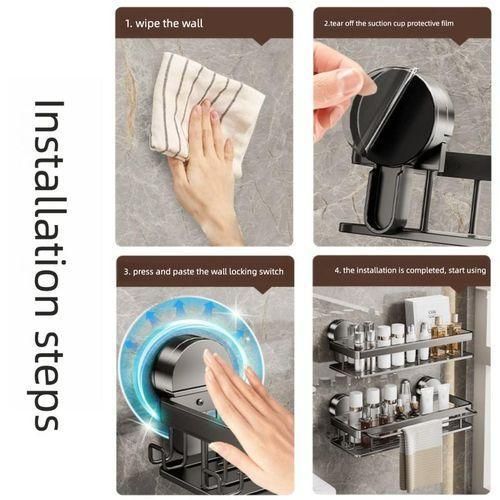 Installation steps

1. wipe the wall

2.tear off the suction cup protective film

3. press and paste the wall locking switch

4. the installation is completed, start using